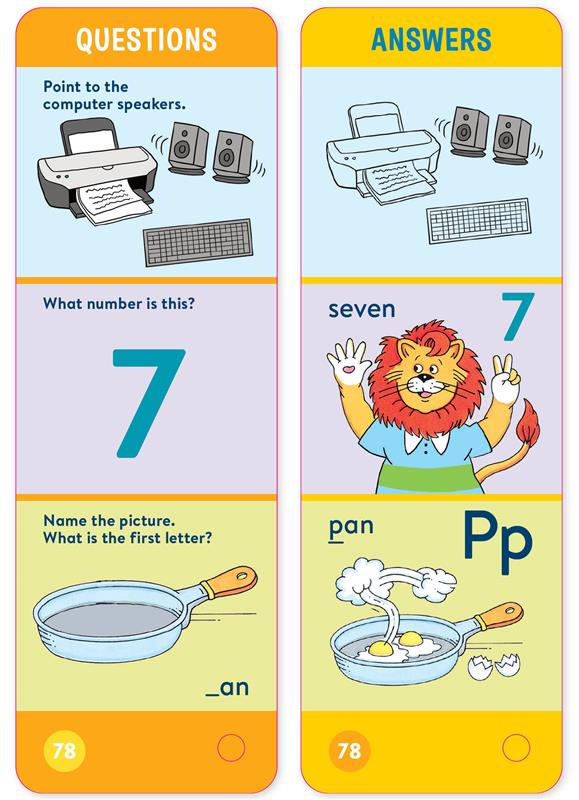 QUESTIONS

Point to the computer speakers.

What number is this?

7

Name the picture. What is the first letter?

_an

78

ANSWERS

seven

7

pan

Pp

78