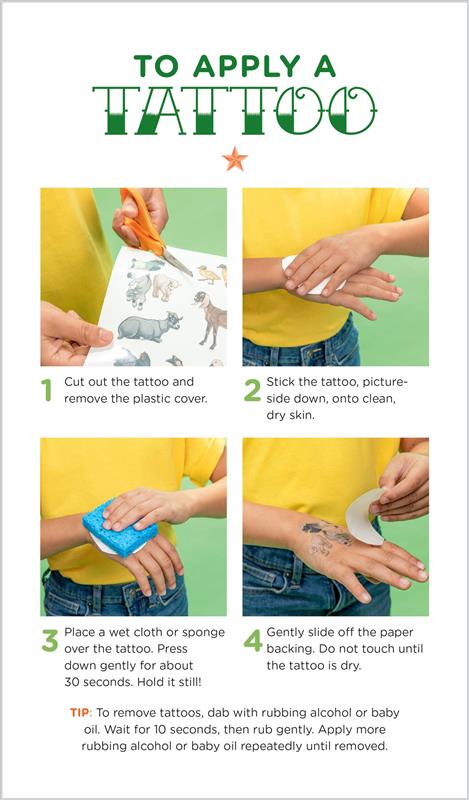 TO APPLY A
TATTOO

1 Cut out the tattoo and remove the plastic cover.

2 Stick the tattoo, picture-side down, onto clean, dry skin.

3 Place a wet cloth or sponge over the tattoo. Press down gently for about 30 seconds. Hold it still!

4 Gently slide off the paper backing. Do not touch until the tattoo is dry.

TIP: To remove tattoos, dab with rubbing alcohol or baby oil. Wait for 10 seconds, then rub gently. Apply more rubbing alcohol or baby oil repeatedly until removed.