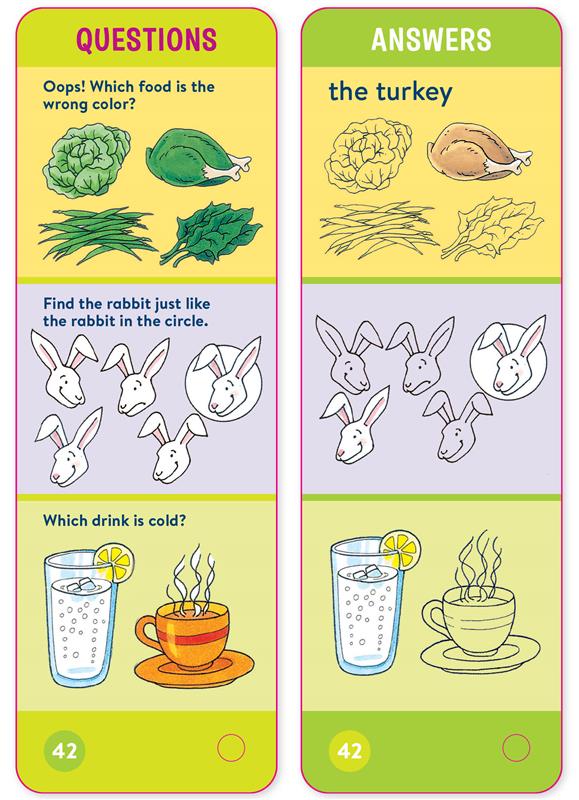 QUESTIONS

Oops! Which food is the wrong color?

Find the rabbit just like the rabbit in the circle.

Which drink is cold?

42

ANSWERS

the turkey

42