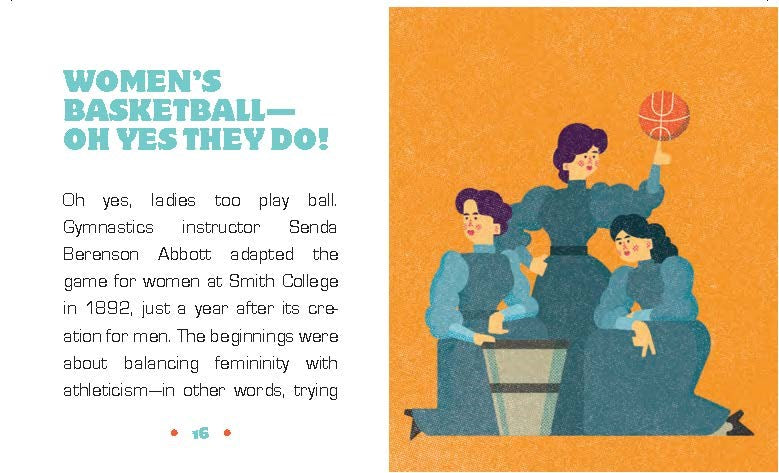 WOMEN'S BASKETBALL— OH YES THEY DO!

Oh yes, ladies too play ball. Gymnastics instructor Senda Berenson Abbott adapted the game for women at Smith College in 1892, just a year after its creation for men. The beginnings were about balancing femininity with athleticism—in other words, trying

• 16 •