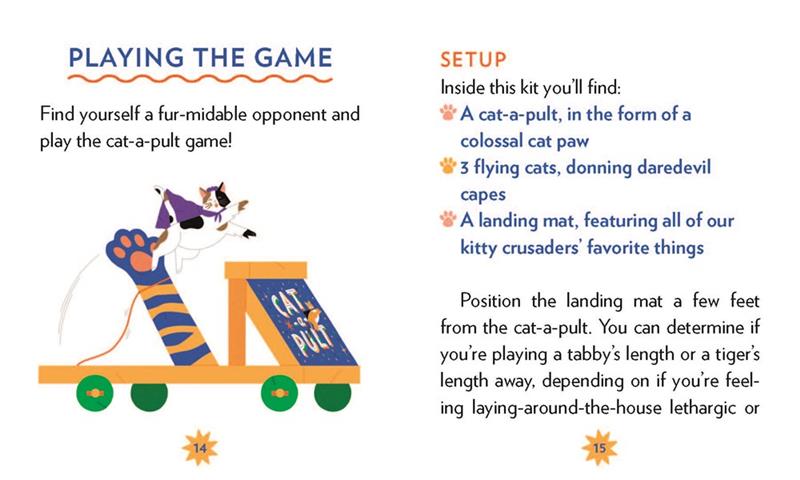 PLAYING THE GAME

Find yourself a fur-midable opponent and play the cat-a-pult game!

CAT-A-PULT

14

SETUP

Inside this kit you'll find:

A cat-a-pult, in the form of a colossal cat paw

3 flying cats, donning daredevil capes

A landing mat, featuring all of our kitty crusaders' favorite things

Position the landing mat a few feet from the cat-a-pult. You can determine if you're playing a tabby's length or a tiger's length away, depending on if you're feeling laying-around-the-house lethargic or

15