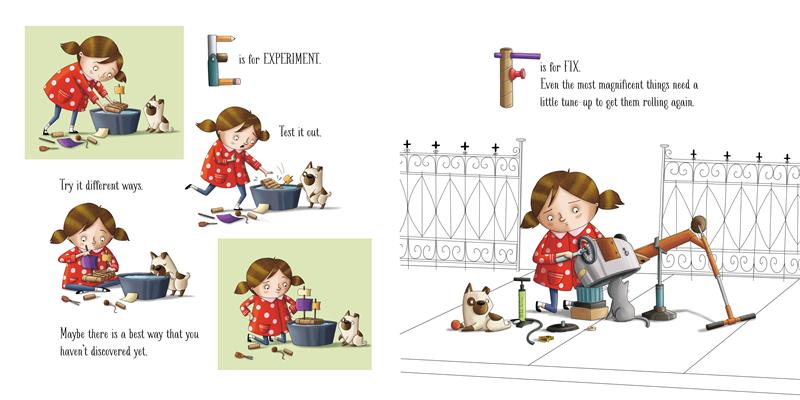 E is for EXPERIMENT.

Test it out.

Try it different ways.

Maybe there is a best way that you haven't discovered yet.

F is for FIX.
Even the most magnificent things need a little tune-up to get them rolling again.